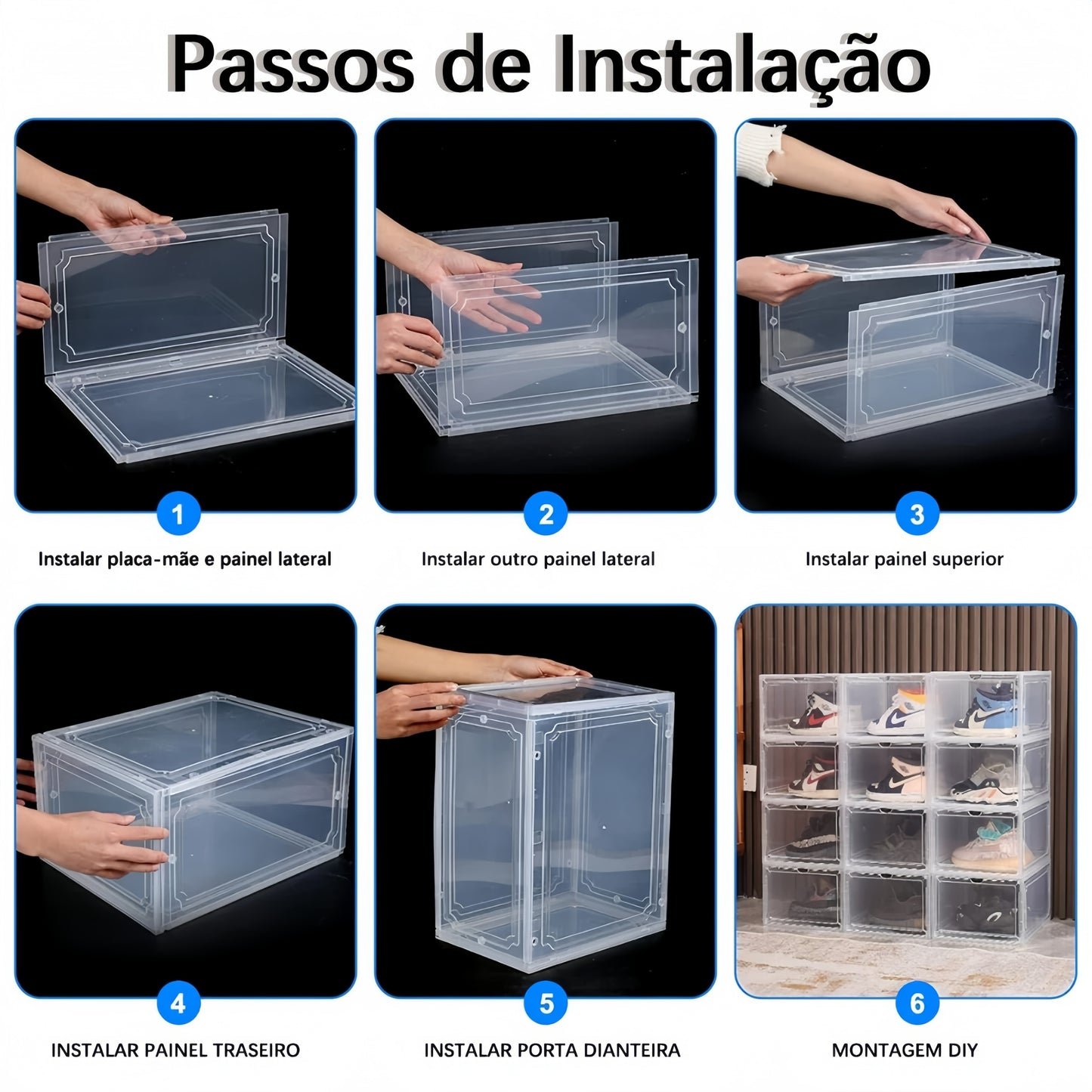 Passos de Instalação

1
Instalar placa-mãe e painel lateral

2
Instalar outro painel lateral

3
Instalar painel superior

4
INSTALAR PAINEL TRASEIRO

5
INSTALAR PORTA DIANTEIRA

6
MONTAGEM DIY