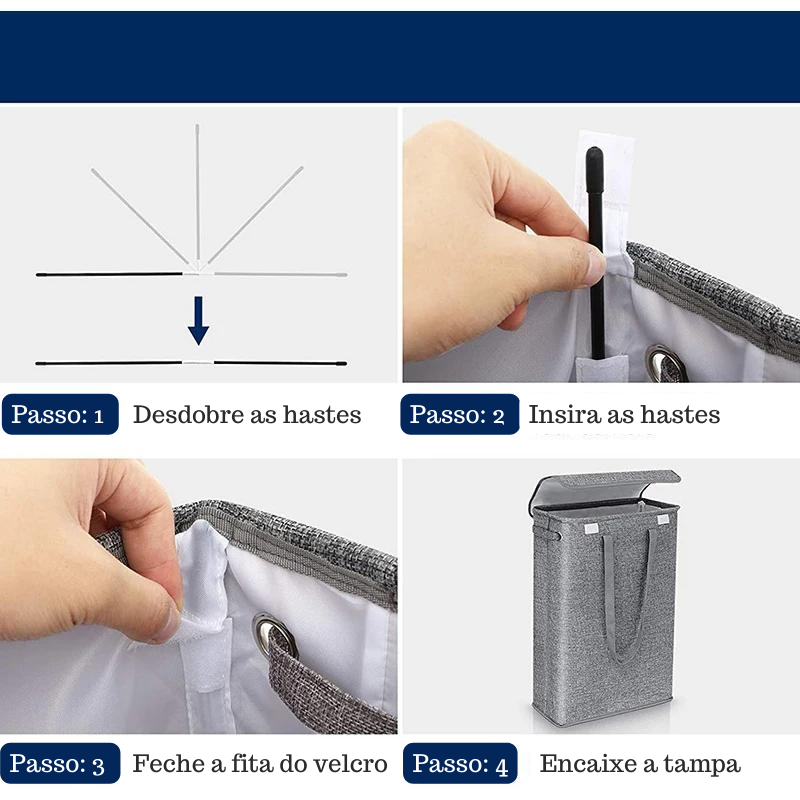 Passo: 1 Desdobre as hastes

Passo: 2 Insira as hastes

Passo: 3 Feche a fita do velcro

Passo: 4 Encaixe a tampa